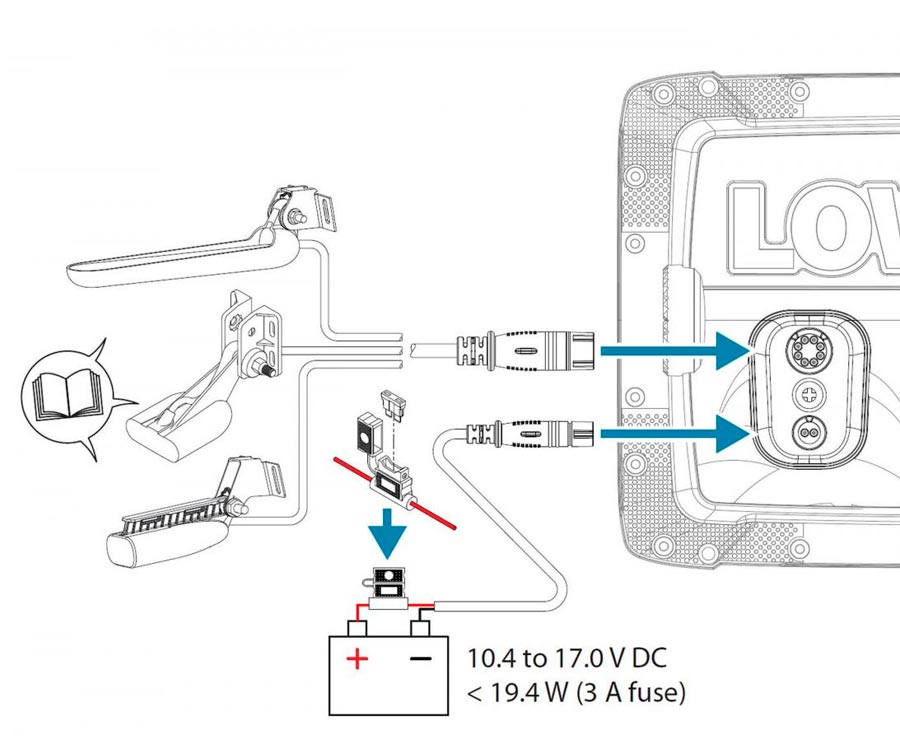 LOW

+ −

10.4 to 17.0 V DC
< 19.4 W (3 A fuse)